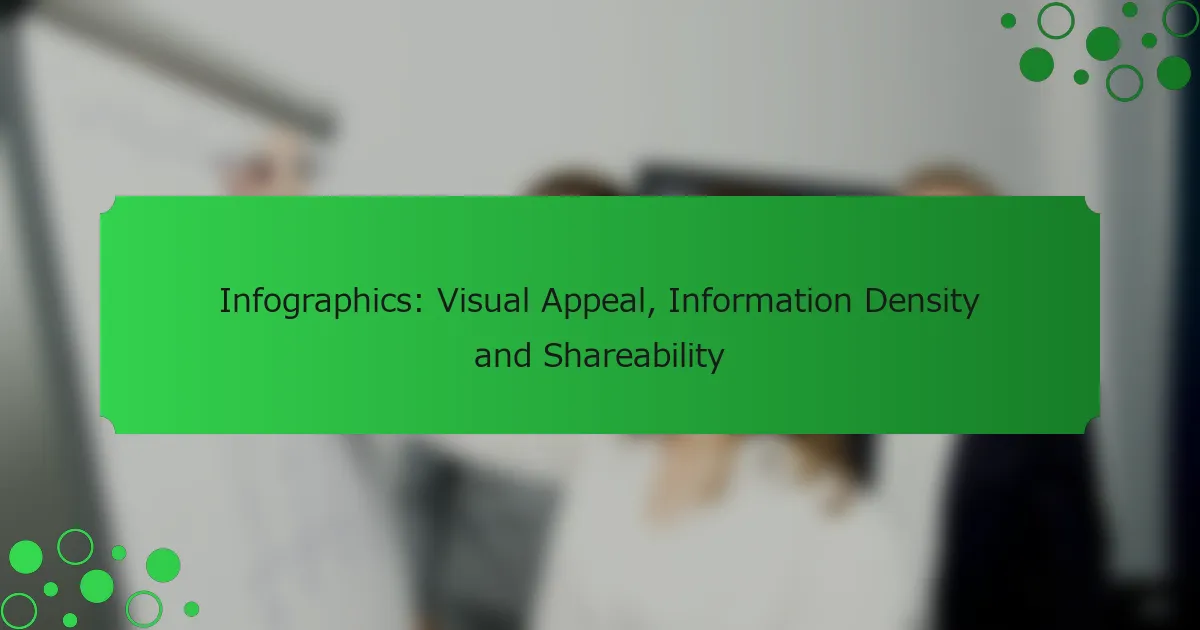 Infographics: Visual Appeal, Information Density and Shareability