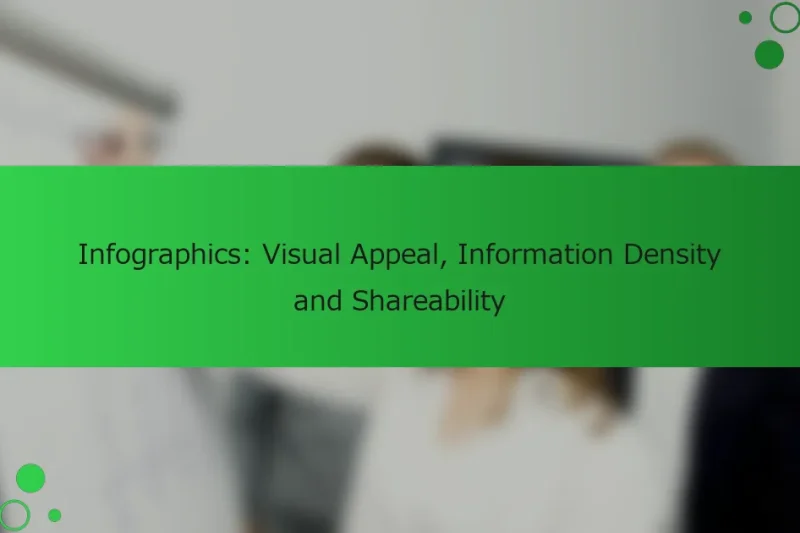 Infographics: Visual Appeal, Information Density and Shareability